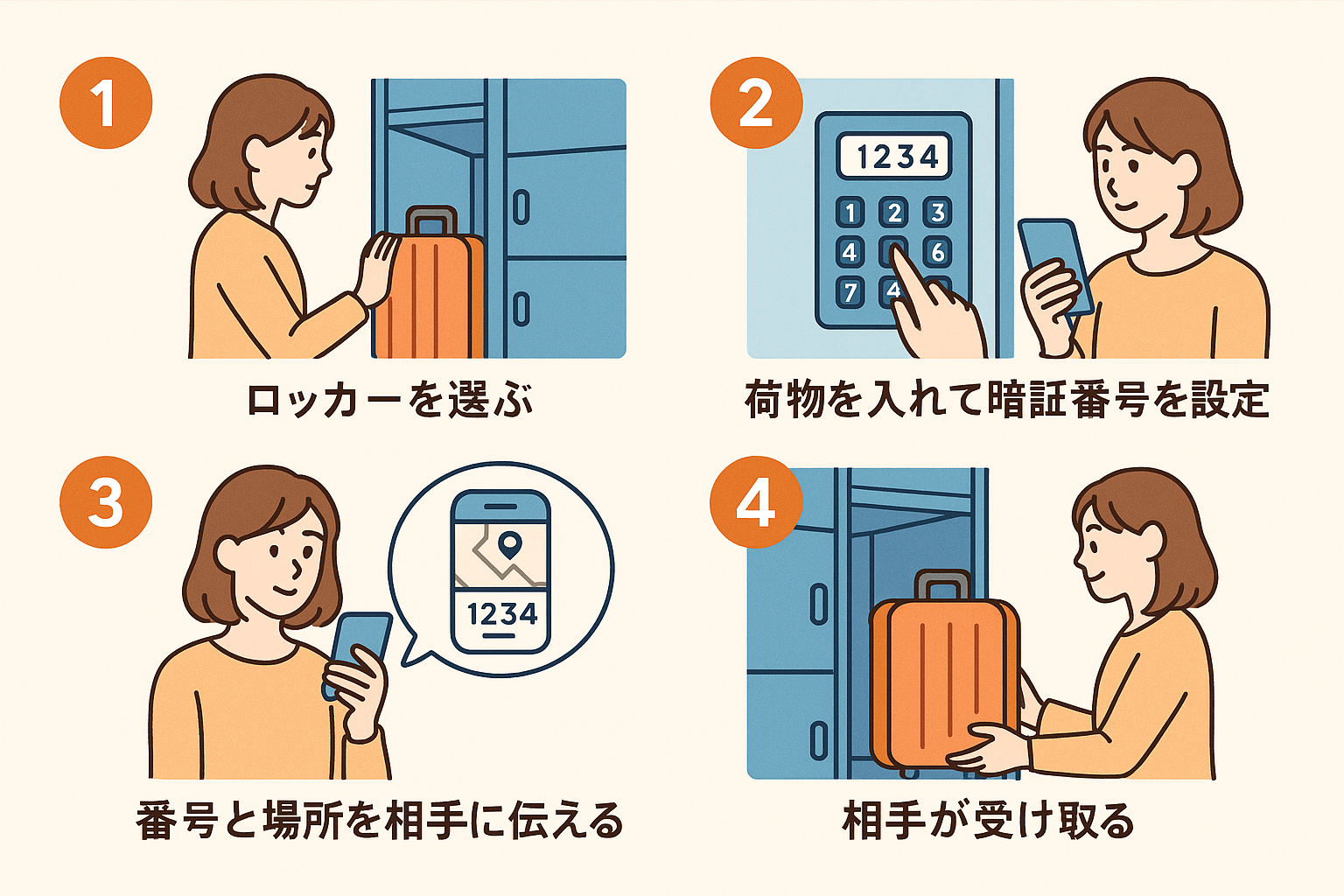 1

ロッカーを選ぶ

2

1234

1 2 3
4 6
7 4

荷物を入れて暗証番号を設定

3

1234

番号と場所を相手に伝える

4

相手が受け取る