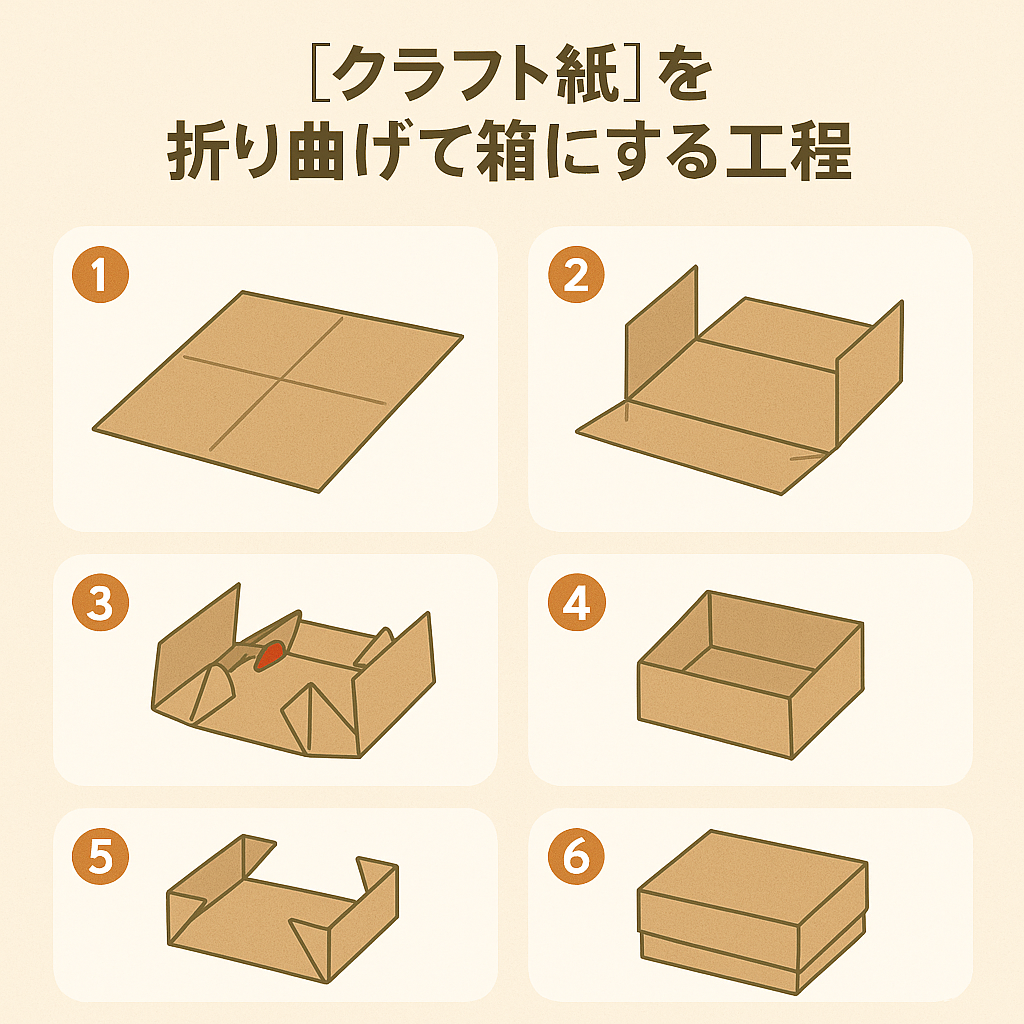 ［クラフト紙］を
折り曲げて箱にする工程

1

2

3

4

5

6